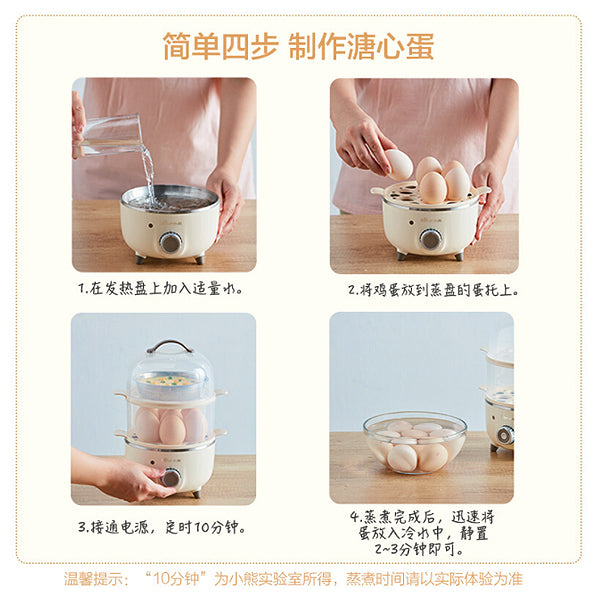 简单四步 制作溏心蛋

1.在发热盘上加入适量水。

2.将鸡蛋放到蒸盘的蛋托上。

3.接通电源，定时10分钟。

4.蒸煮完成后，迅速将蛋放入冷水中，静置2~3分钟即可。

温馨提示：“10分钟”为小熊实验室所得，蒸煮时间请以实际体验为准